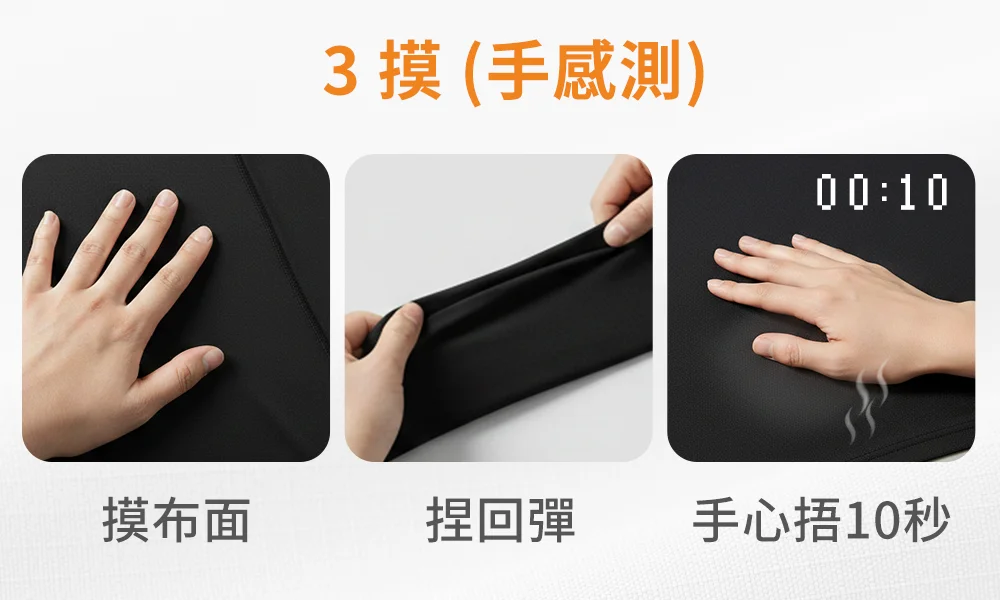 3 摸 (手感測)

00:10

摸布面

捏回彈

手心捂10秒